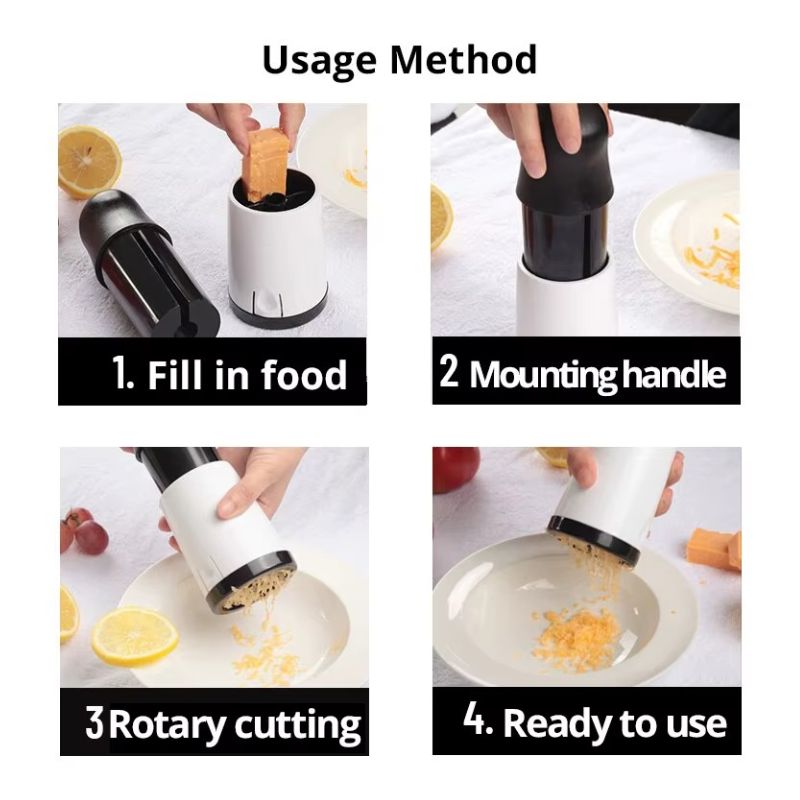 Usage Method

1. Fill in food

2 Mounting handle

3 Rotary cutting

4. Ready to use